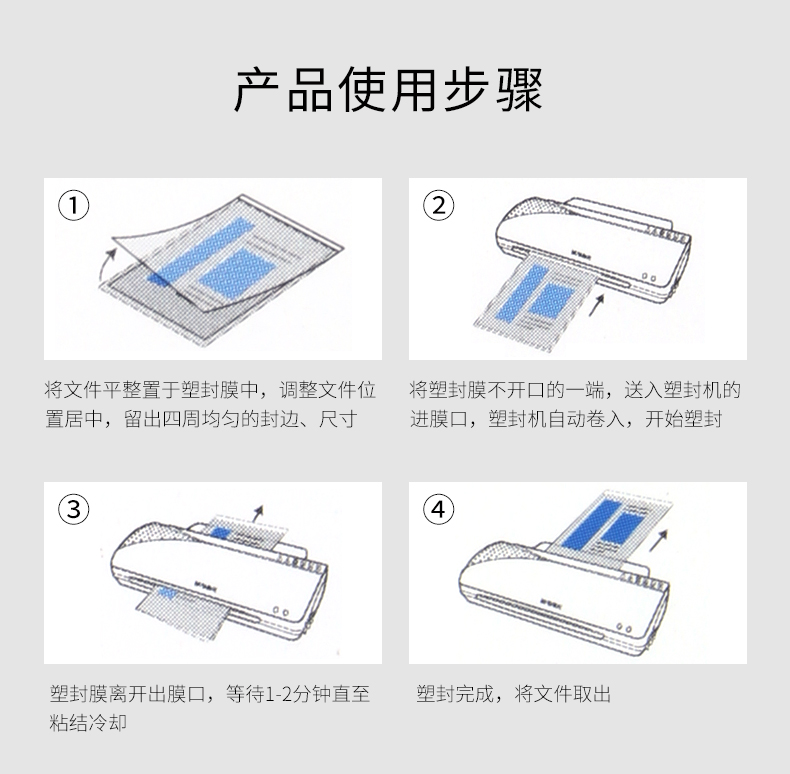 产品使用步骤

①

将文件平整置于塑封膜中，调整文件位置居中，留出四周均匀的封边、尺寸

②

将塑封膜不开口的一端，送入塑封机的进膜口，塑封机自动卷入，开始塑封

③

塑封膜离开出膜口，等待1-2分钟直至粘结冷却

④

塑封完成，将文件取出