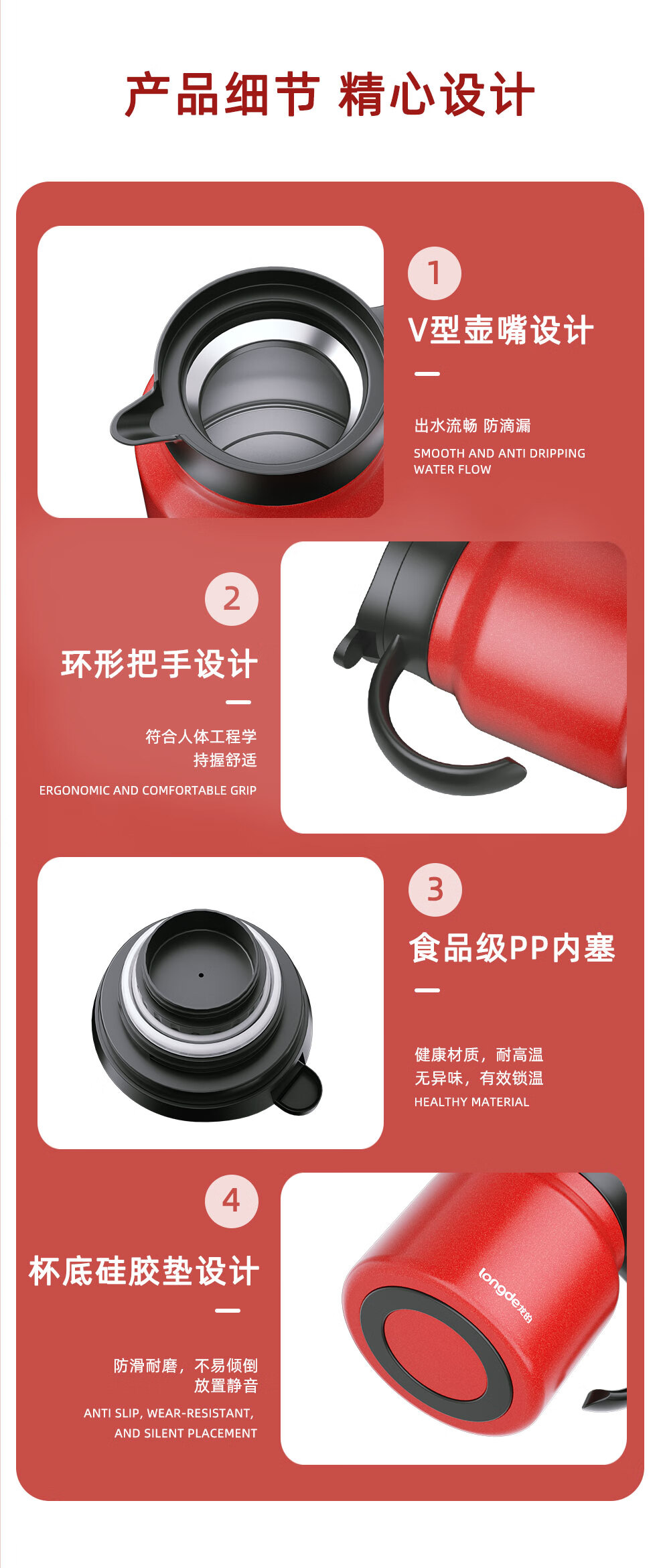 产品细节 精心设计

1

V型壶嘴设计

出水流畅 防滴漏

SMOOTH AND ANTI DRIPPING WATER FLOW

2

环形把手设计

符合人体工程学
持握舒适

ERGONOMIC AND COMFORTABLE GRIP

3

食品级PP内塞

健康材质，耐高温
无异味，有效锁温

HEALTHY MATERIAL

4

杯底硅胶垫设计

防滑耐磨，不易倾倒
放置静音

ANTI SLIP, WEAR-RESISTANT, AND SILENT PLACEMENT

longde龙的