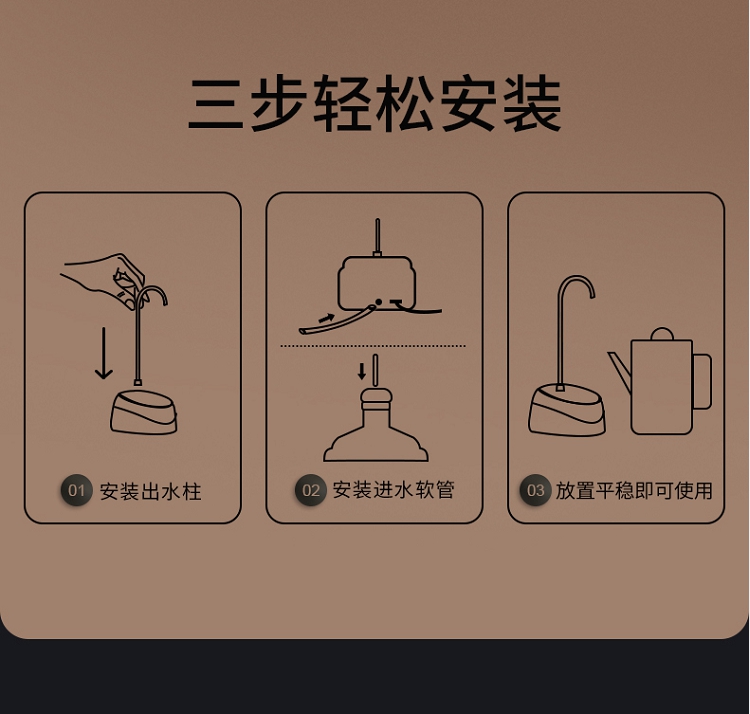 三步轻松安装

01 安装出水柱

02 安装进水软管

03 放置平稳即可使用