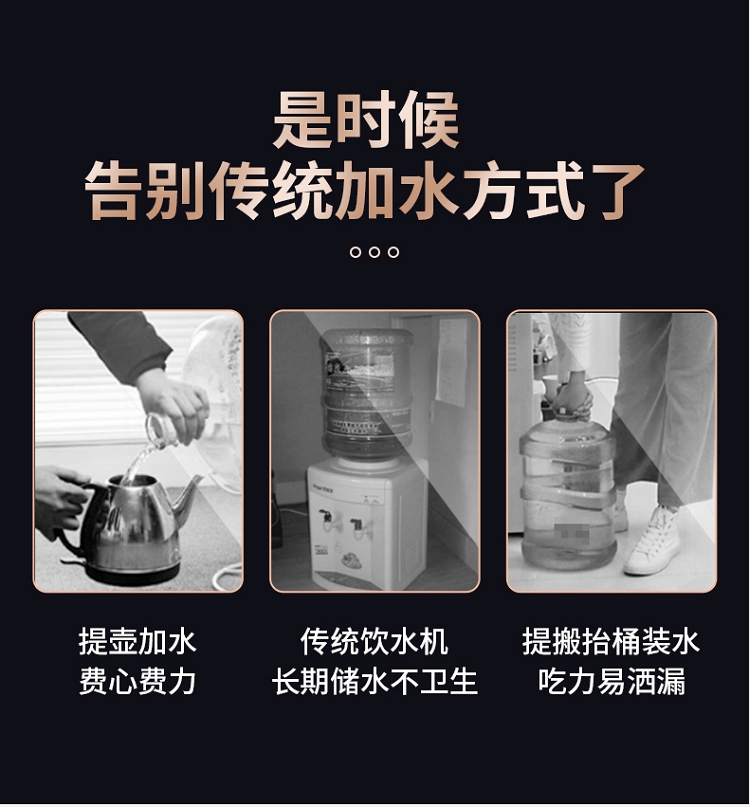 是时候
告别传统加水方式了

提壶加水
费心费力

传统饮水机
长期储水不卫生

提搬抬桶装水
吃力易洒漏