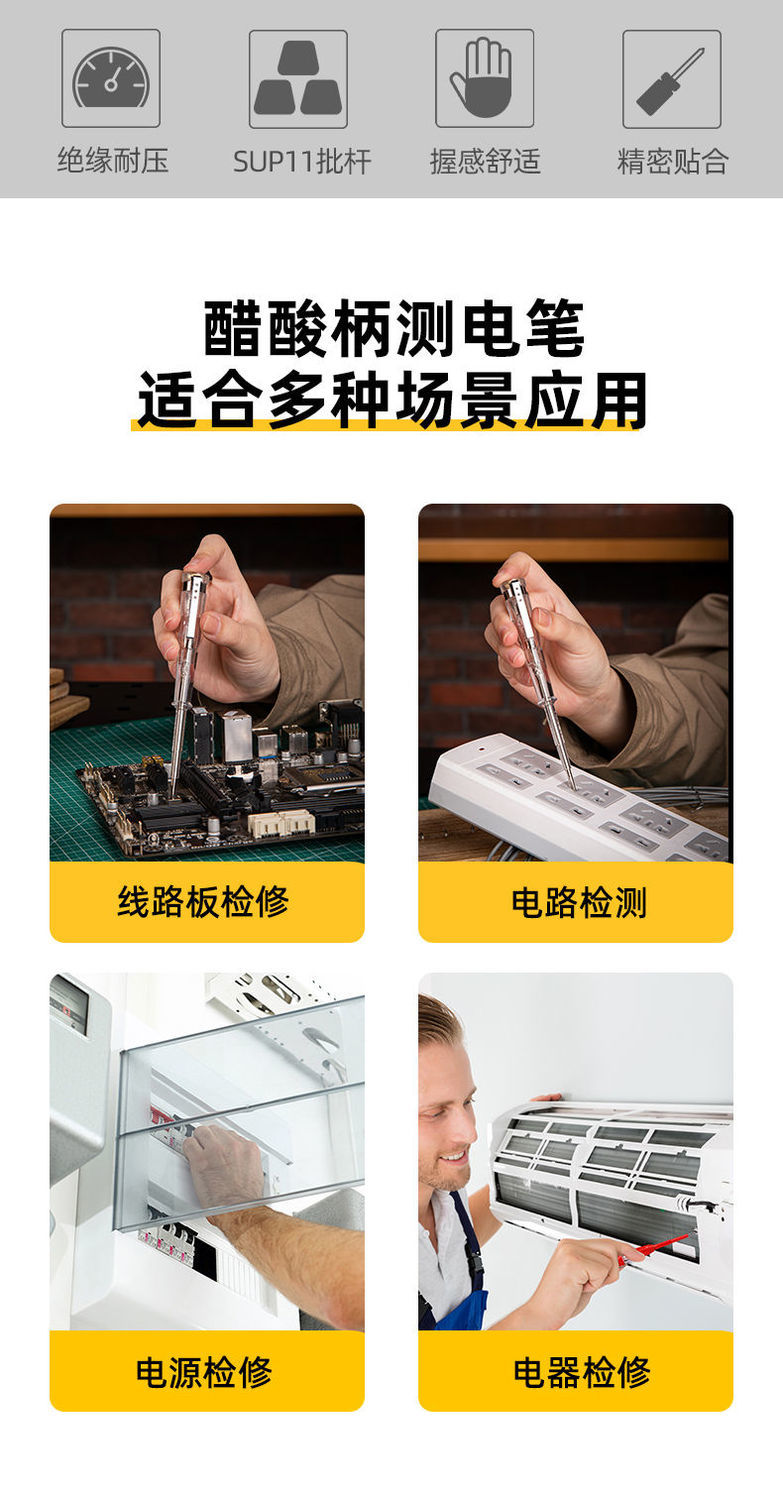 绝缘耐压
SUP11批杆
握感舒适
精密贴合

醋酸柄测电笔
适合多种场景应用

线路板检修
电路检测
电源检修
电器检修