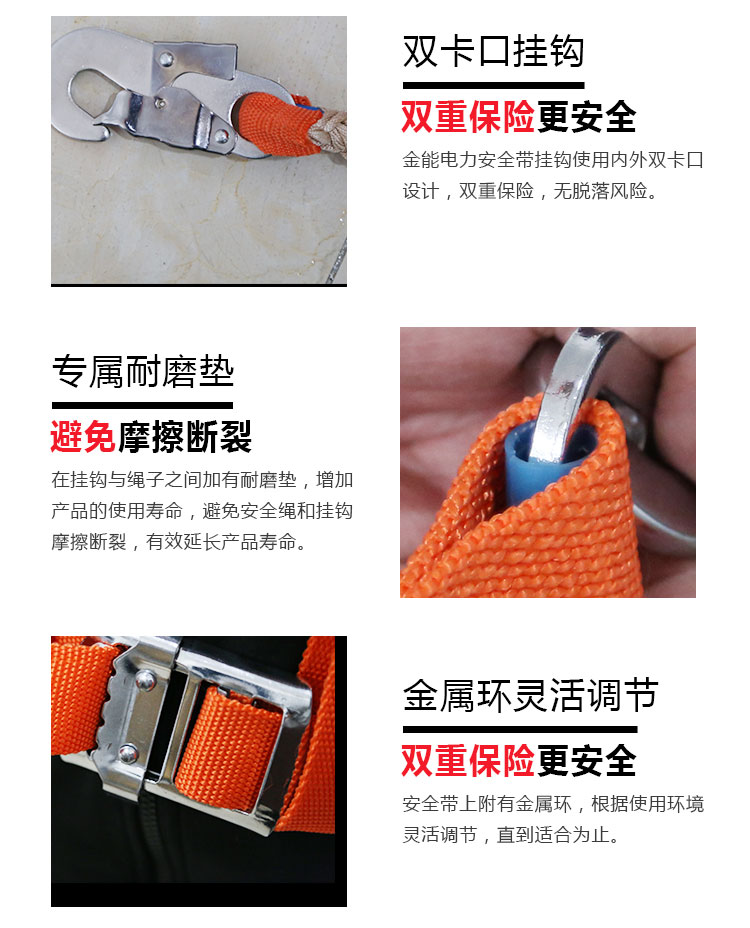 双卡口挂钩

双重保险更安全

金能电力安全带挂钩使用内外双卡口设计，双重保险，无脱落风险。

专属耐磨垫

避免摩擦断裂

在挂钩与绳子之间加有耐磨垫，增加产品的使用寿命，避免安全绳和挂钩摩擦断裂，有效延长产品寿命。

金属环灵活调节

双重保险更安全

安全带上附有金属环，根据使用环境灵活调节，直到适合为止。